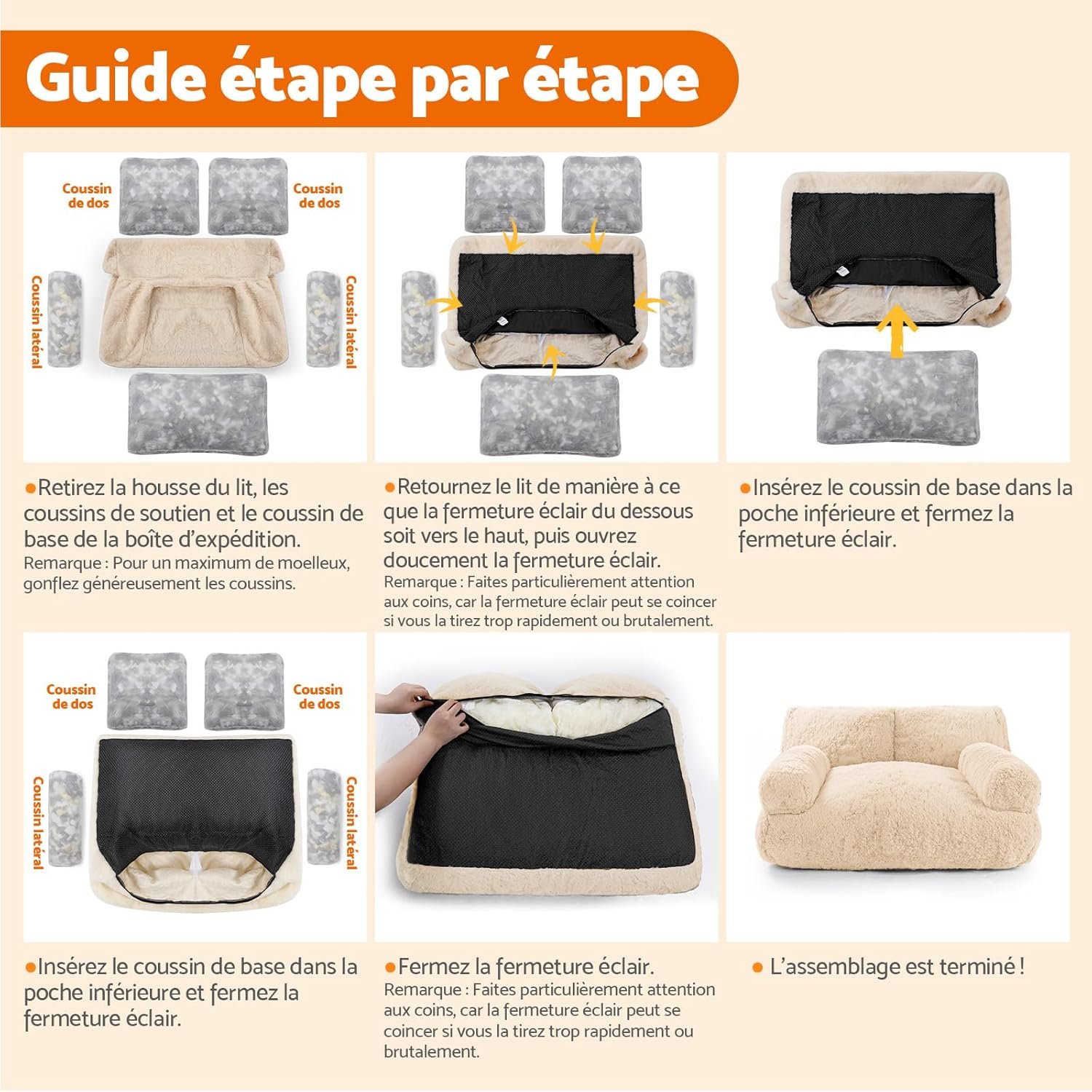 Guide étape par étape

Coussin de dos
Coussin de dos
Coussin latéral
Coussin latéral

●Retirez la housse du lit, les coussins de soutien et le coussin de base de la boîte d'expédition.
Remarque : Pour un maximum de moelleux, gonflez généreusement les coussins.

●Retournez le lit de manière à ce que la fermeture éclair du dessous soit vers le haut, puis ouvrez doucement la fermeture éclair.
Remarque : Faites particulièrement attention aux coins, car la fermeture éclair peut se coincer si vous la tirez trop rapidement ou brutalement.

●Insérez le coussin de base dans la poche inférieure et fermez la fermeture éclair.

Coussin de dos
Coussin de dos
Coussin latéral
Coussin latéral

●Insérez le coussin de base dans la poche inférieure et fermez la fermeture éclair.

●Fermez la fermeture éclair.
Remarque : Faites particulièrement attention aux coins, car la fermeture éclair peut se coincer si vous la tirez trop rapidement ou brutalement.

● L'assemblage est terminé !