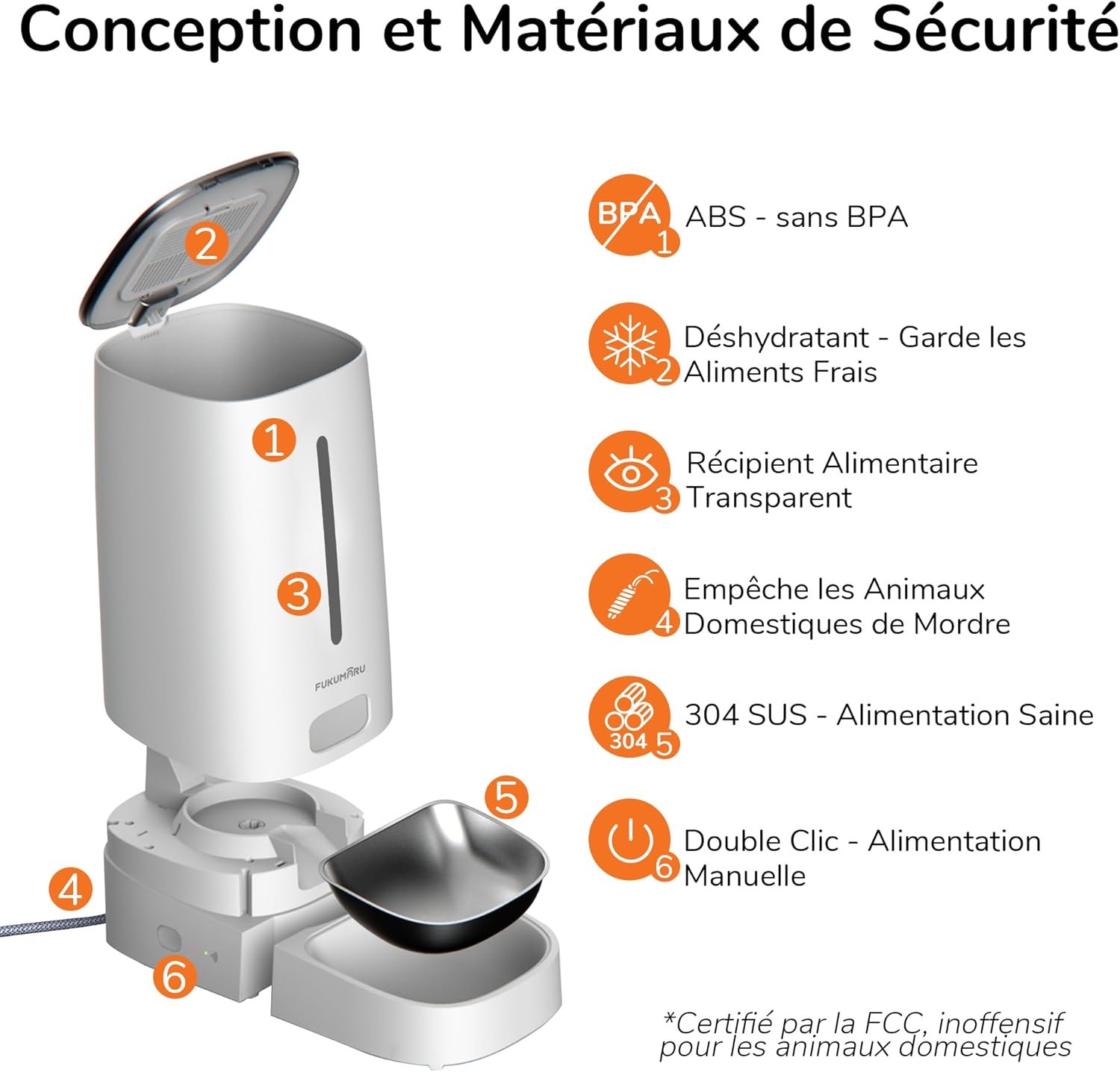 Conception et Matériaux de Sécurité

2

1

3

FUKUMARU

5

4

6

BPA 1 ABS - sans BPA

2 Déshydratant - Garde les Aliments Frais

3 Récipient Alimentaire Transparent

4 Empêche les Animaux Domestiques de Mordre

304 5 304 SUS - Alimentation Saine

6 Double Clic - Alimentation Manuelle

*Certifié par la FCC, inoffensif pour les animaux domestiques